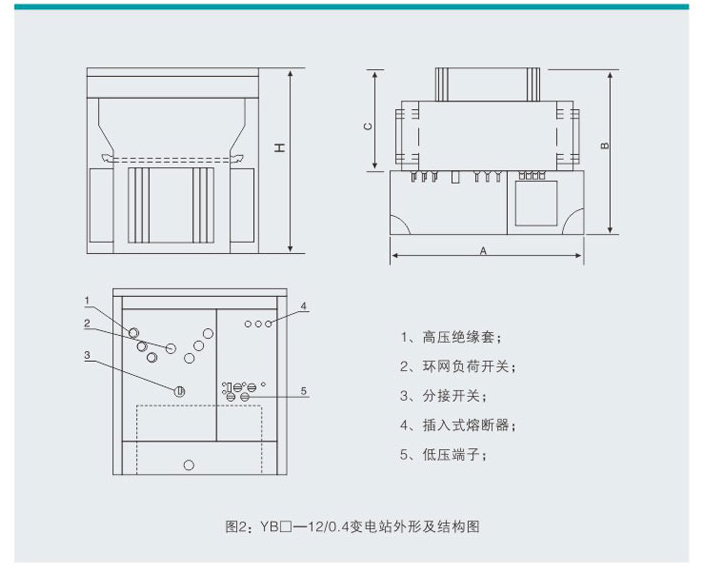 H

C

B

A

1

2

3

4

5

1、高压绝缘套；

2、环网负荷开关；

3、分接开关；

4、插入式熔断器；

5、低压端子；

图2：YB□—12/0.4变电站外形及结构图